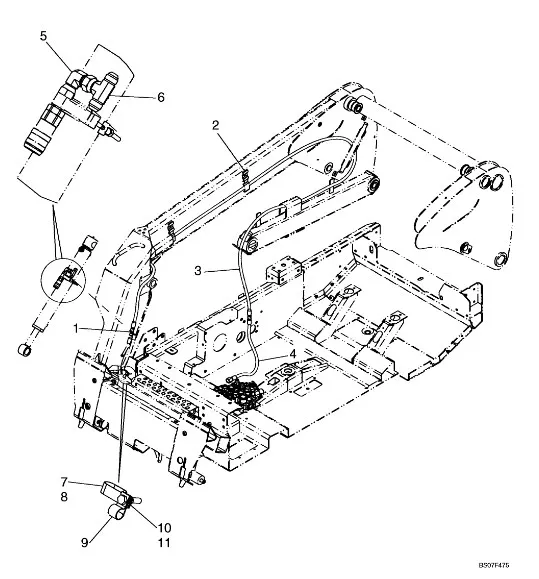 5
6
2
3
1
4
7
8
9
10
11
BS07F475