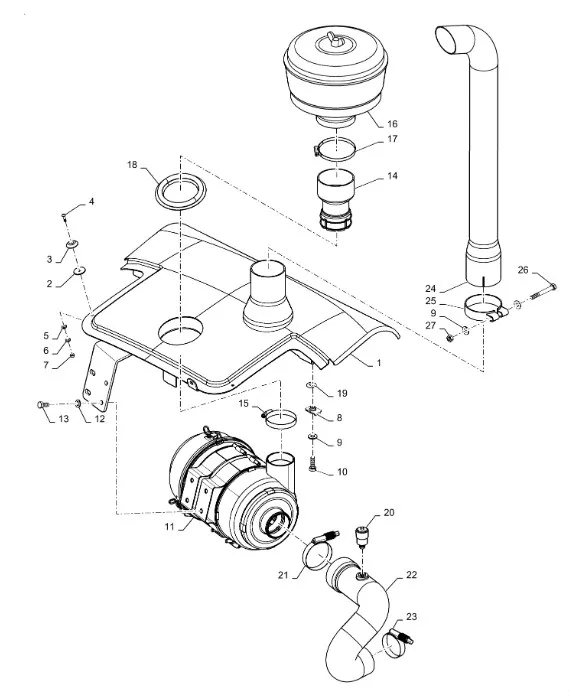 16
17
18
14
4
3
2
26
24
25
9
27
5
6
7
1
19
15
8
13
12
9
10
20
11
21
22
23